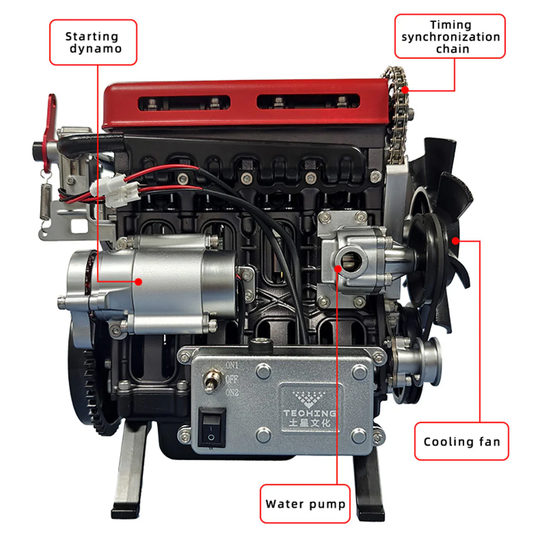 Starting dynamo

Timing synchronization chain

ON1
OFF
ON2

TECHING
土星文化

Cooling fan

Water pump