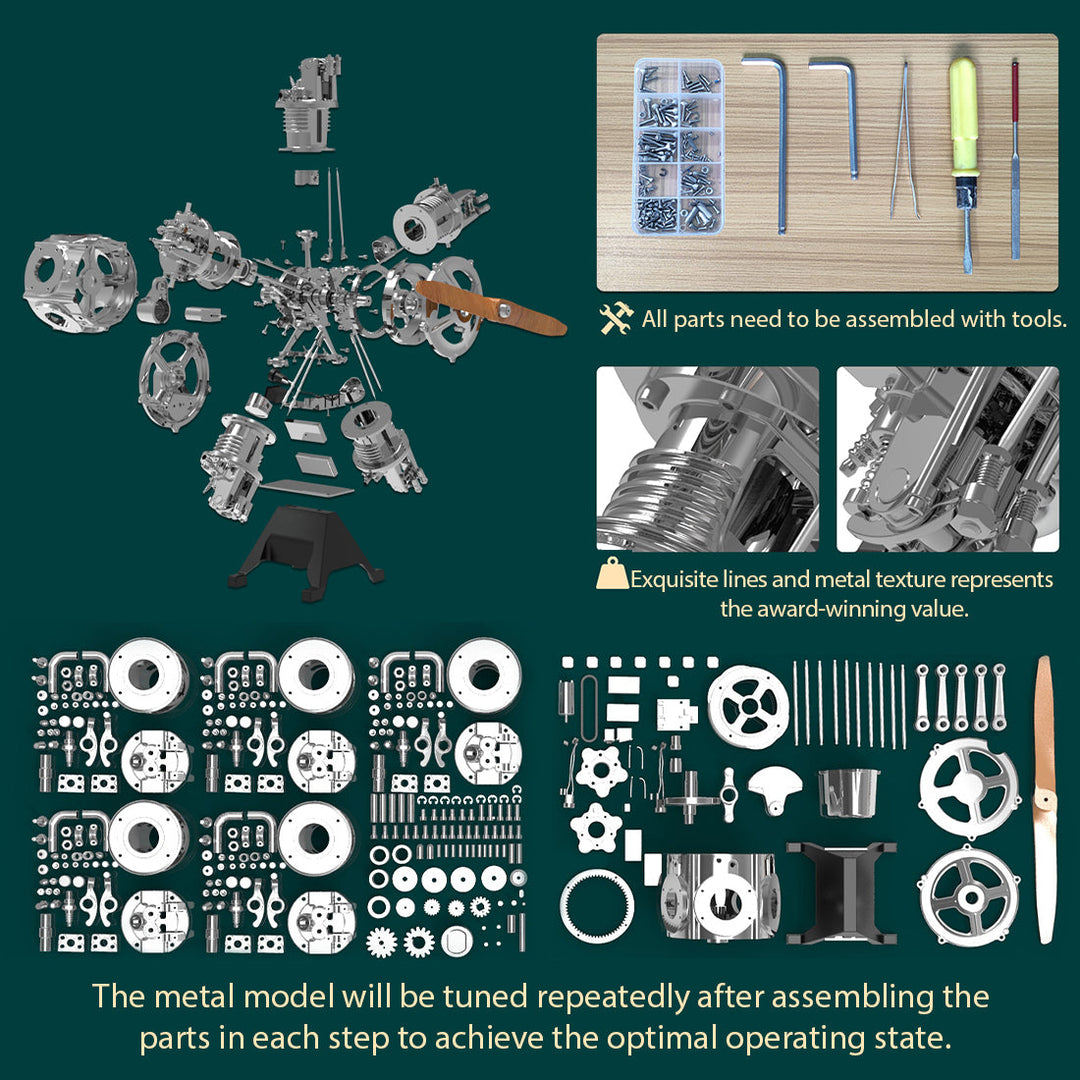 All parts need to be assembled with tools.

Exquisite lines and metal texture represents the award-winning value.

The metal model will be tuned repeatedly after assembling the parts in each step to achieve the optimal operating state.