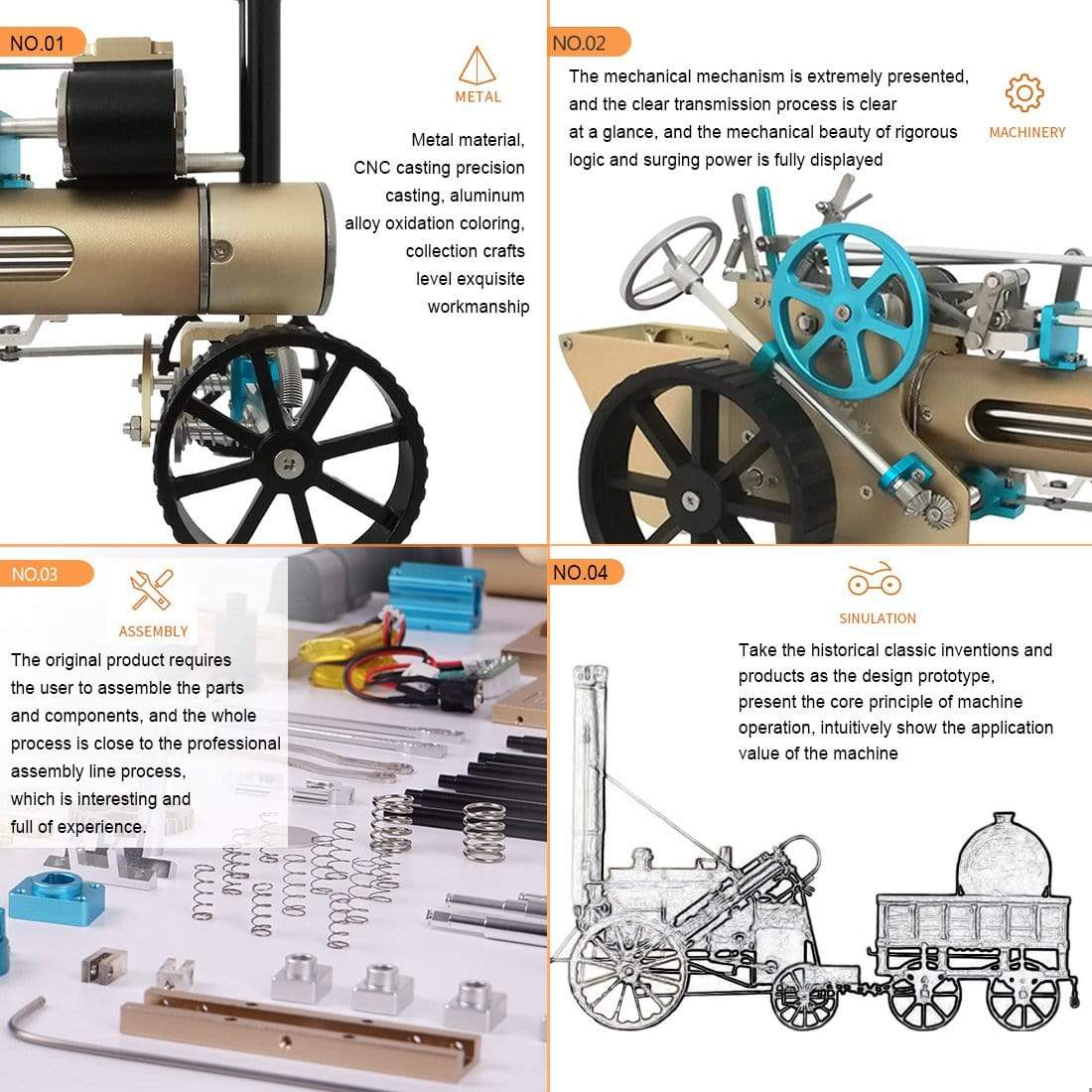 NO.01

METAL

Metal material, CNC casting precision casting, aluminum alloy oxidation coloring, collection crafts level exquisite workmanship

NO.02

The mechanical mechanism is extremely presented, and the clear transmission process is clear at a glance, and the mechanical beauty of rigorous logic and surging power is fully displayed

MACHINERY

NO.03

ASSEMBLY

The original product requires the user to assemble the parts and components, and the whole process is close to the professional assembly line process, which is interesting and full of experience.

NO.04

SINULATION

Take the historical classic inventions and products as the design prototype, present the core principle of machine operation, intuitively show the application value of the machine