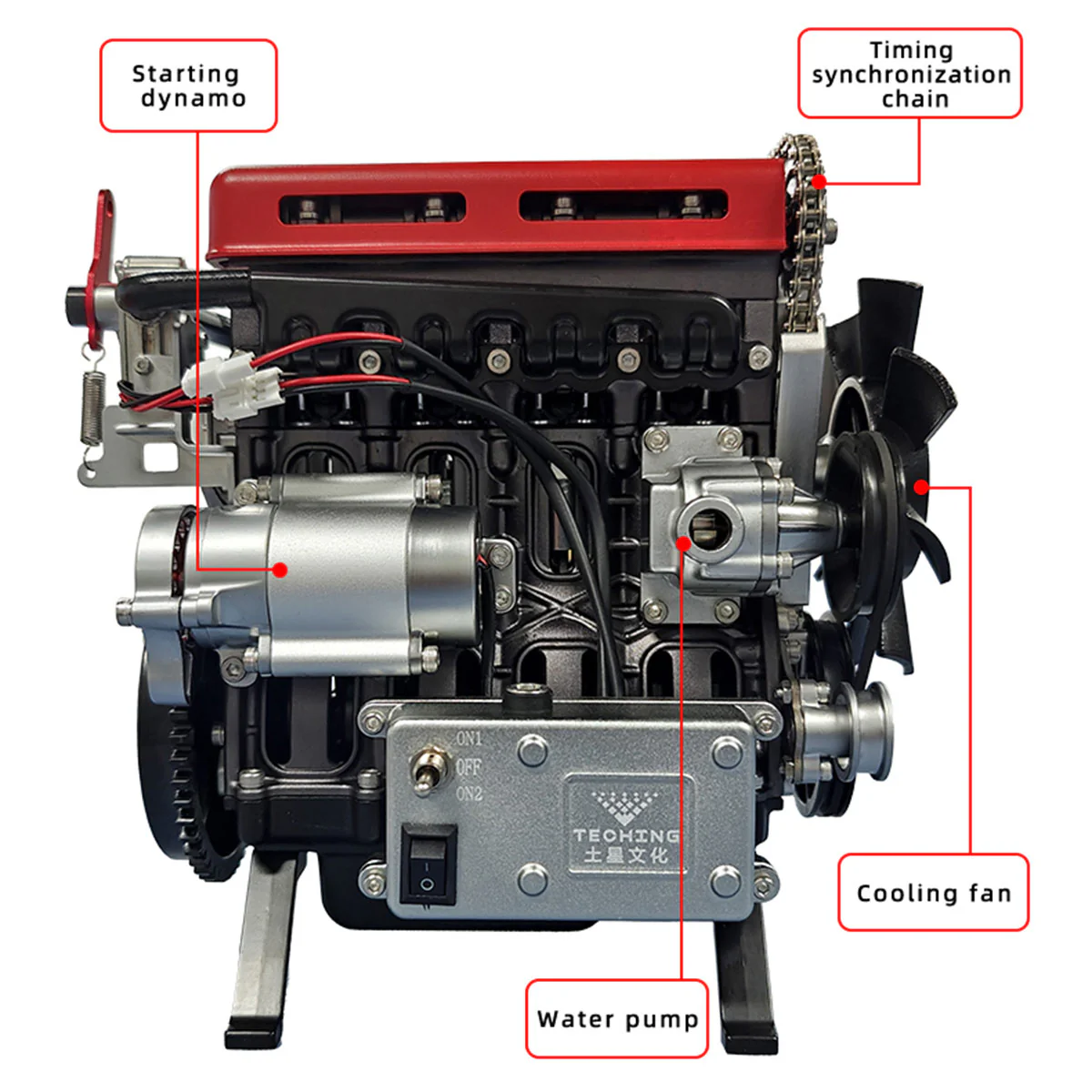 Starting dynamo

Timing synchronization chain

ON1
OFF
ON2

TECHING
土星文化

Cooling fan

Water pump