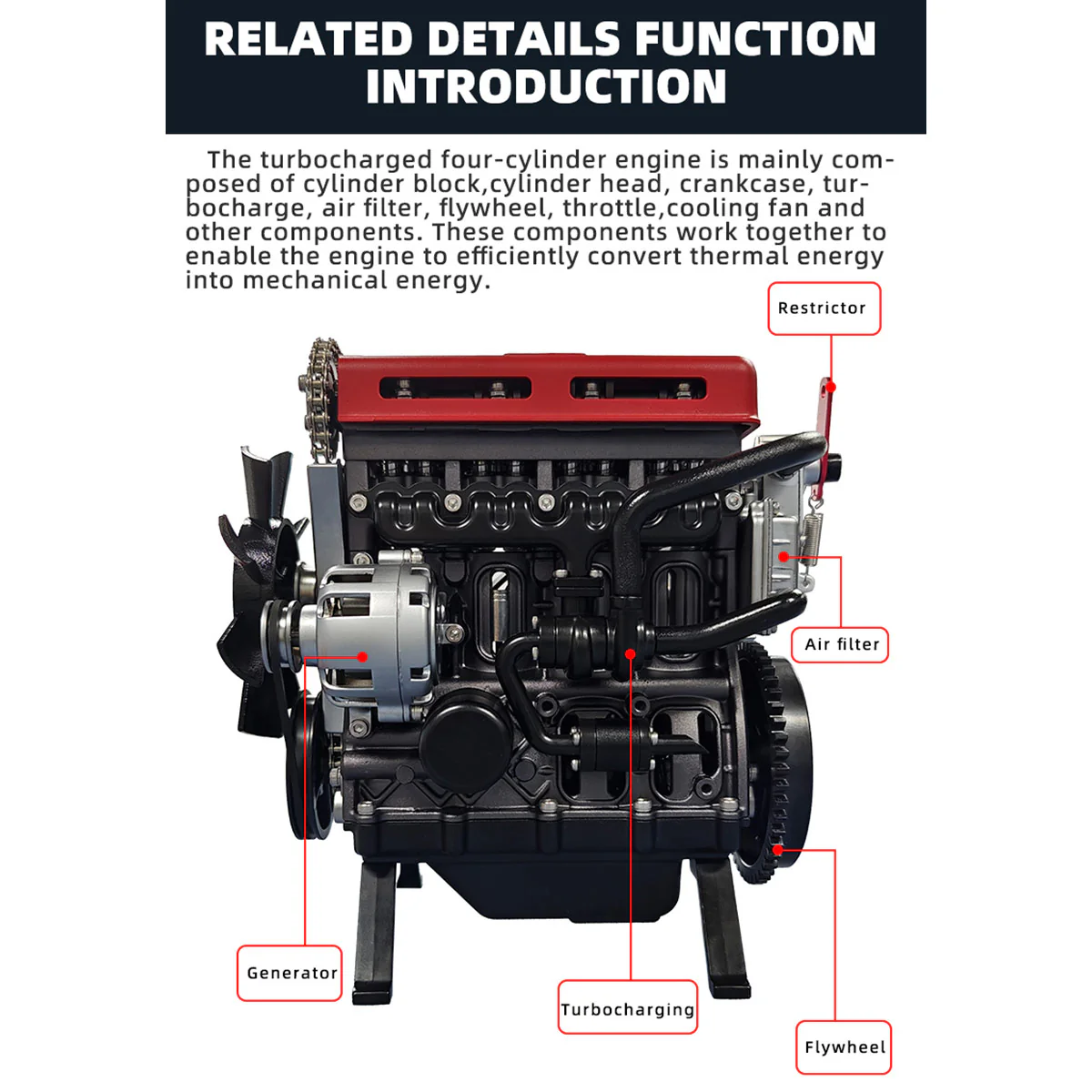 RELATED DETAILS FUNCTION INTRODUCTION

The turbocharged four-cylinder engine is mainly composed of cylinder block,cylinder head, crankcase, turbocharge, air filter, flywheel, throttle,cooling fan and other components. These components work together to enable the engine to efficiently convert thermal energy into mechanical energy.

Restrictor

Air filter

Generator

Turbocharging

Flywheel